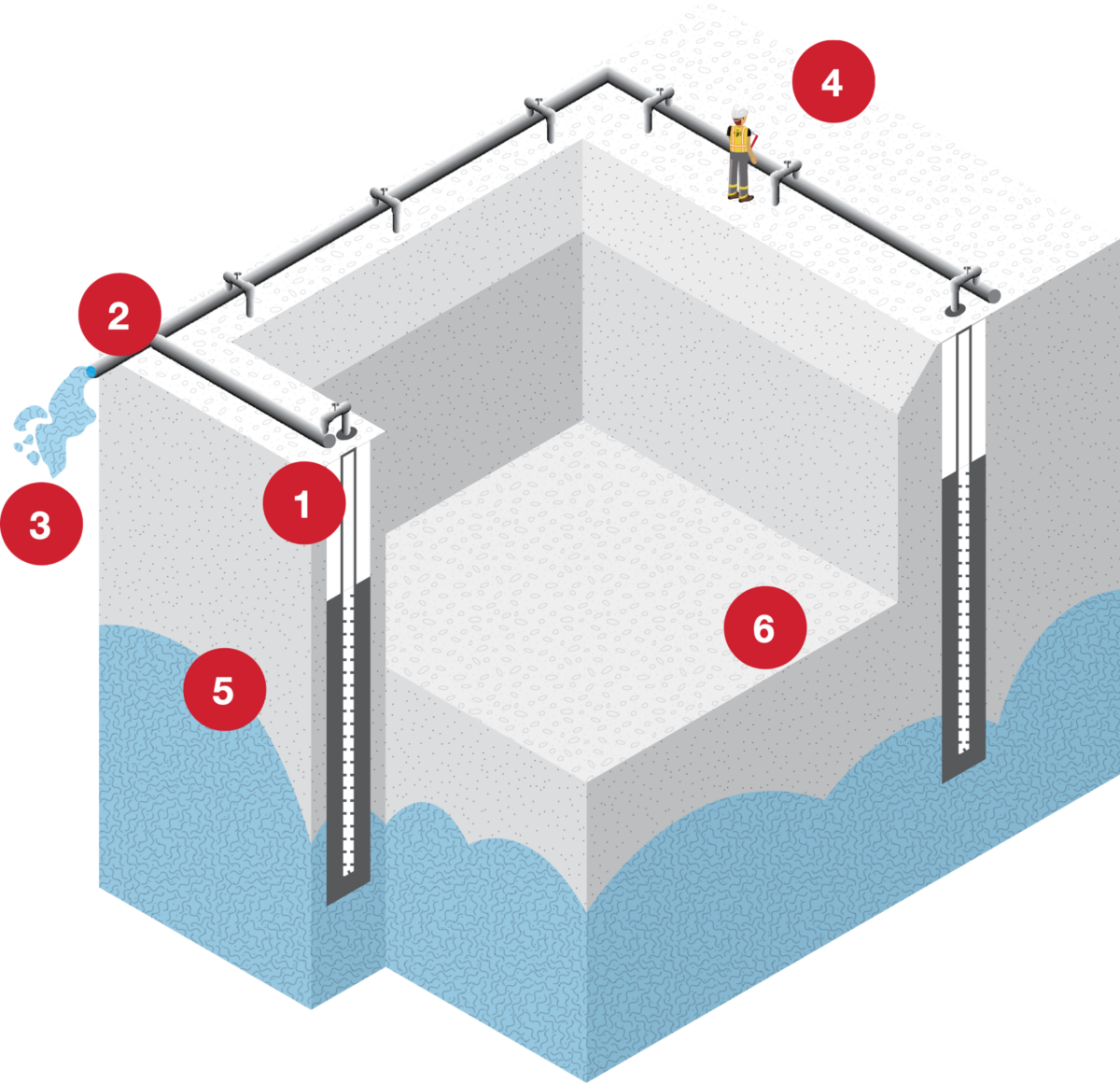 4

2

3

1

6

5