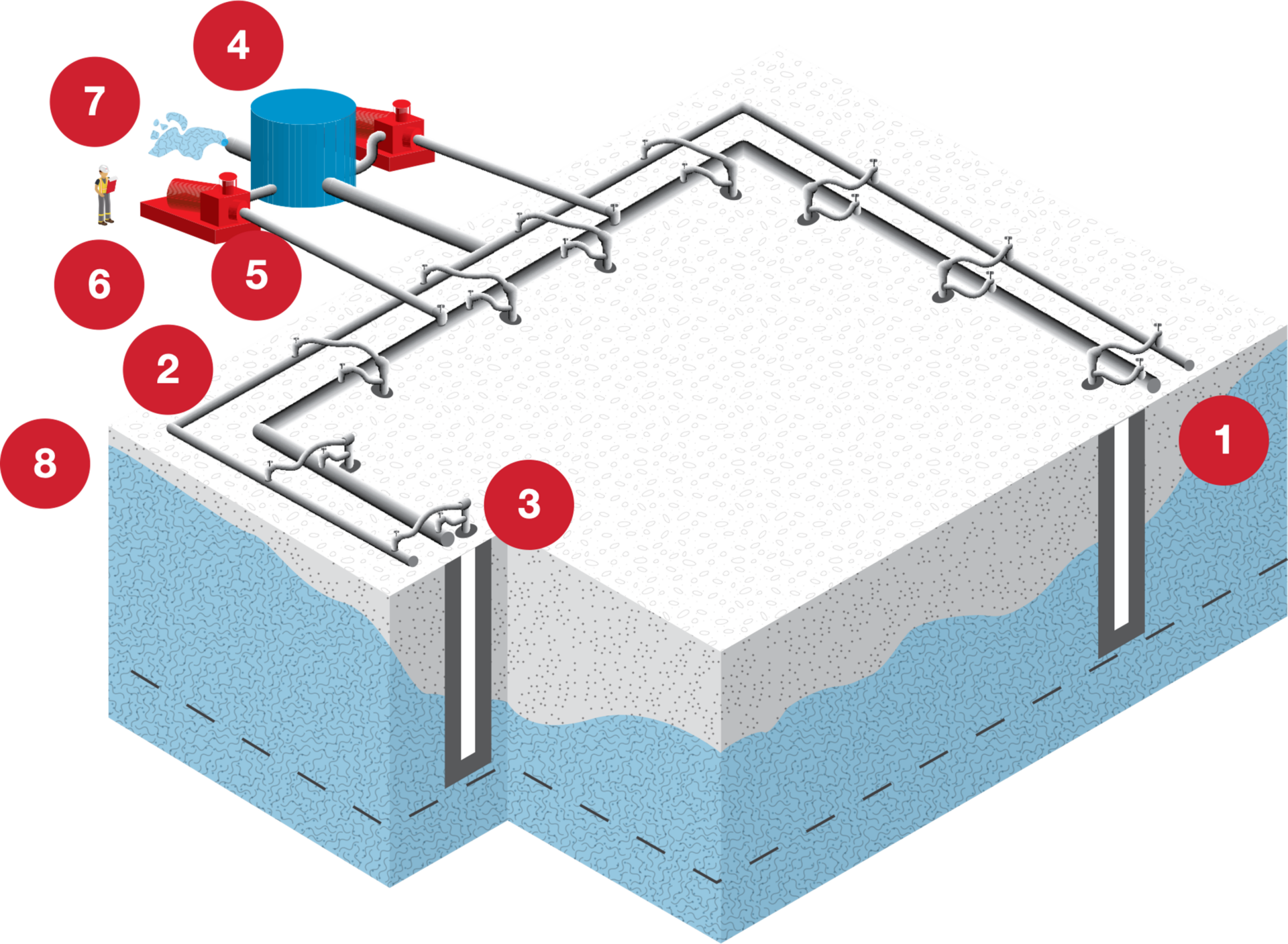 4
7
6
5
2
8
3
1