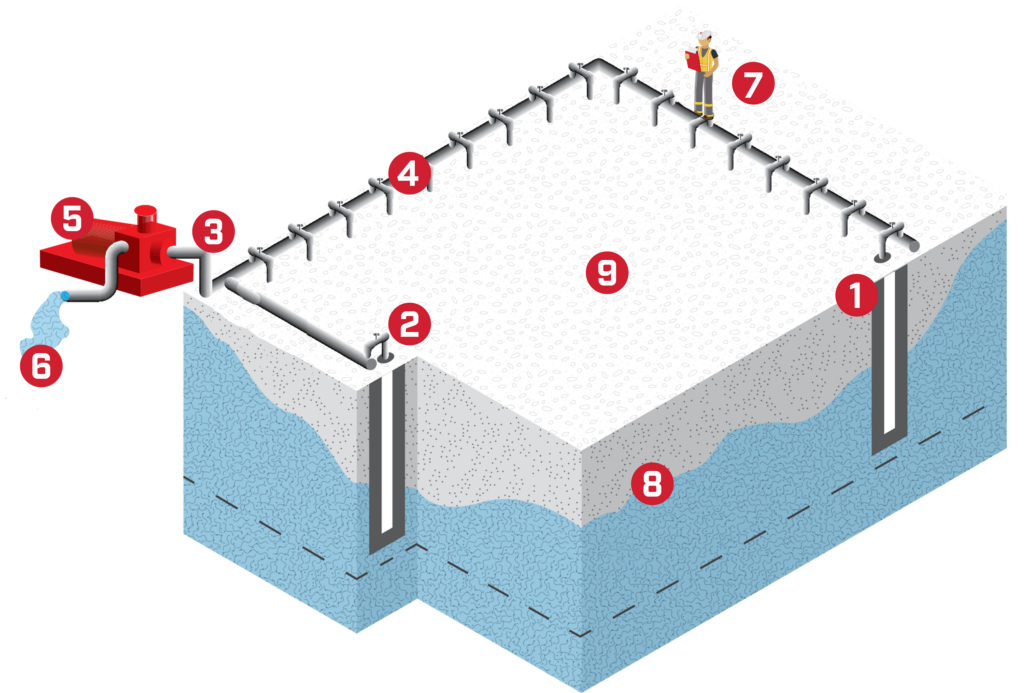 7
4
5
3
9
1
2
6
8