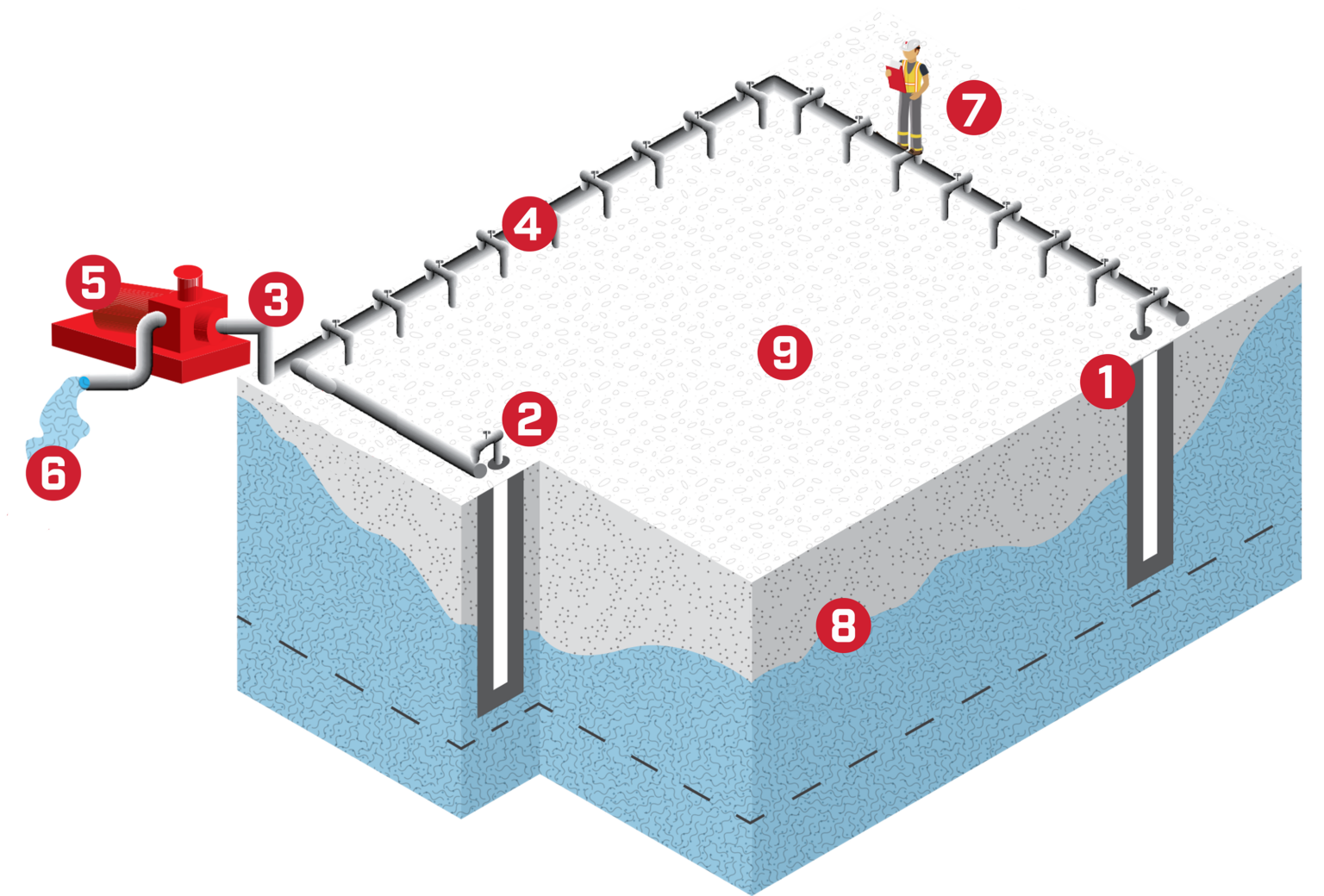 7
4
5
3
9
1
2
6
8