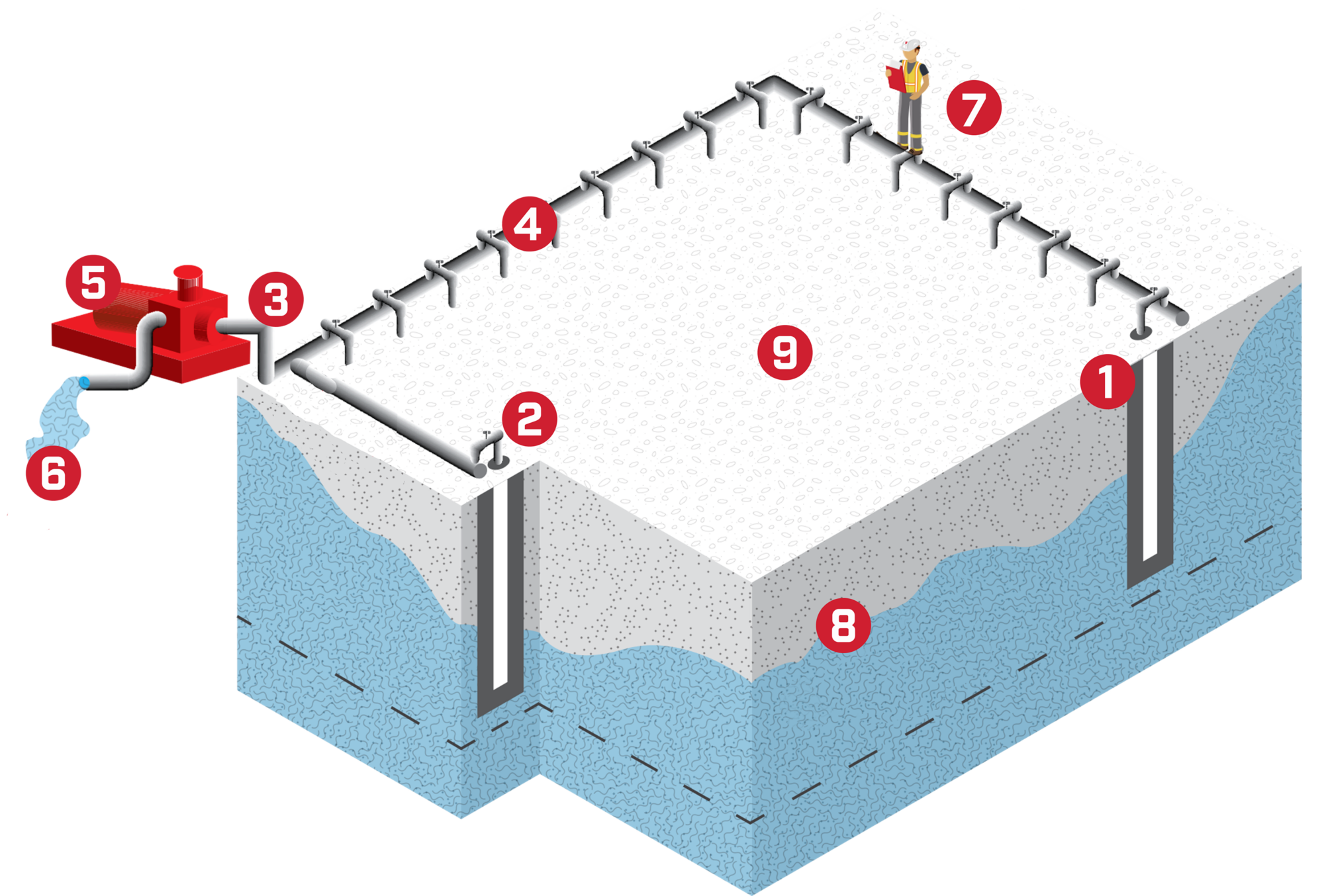 7
4
5
3
9
1
2
6
8